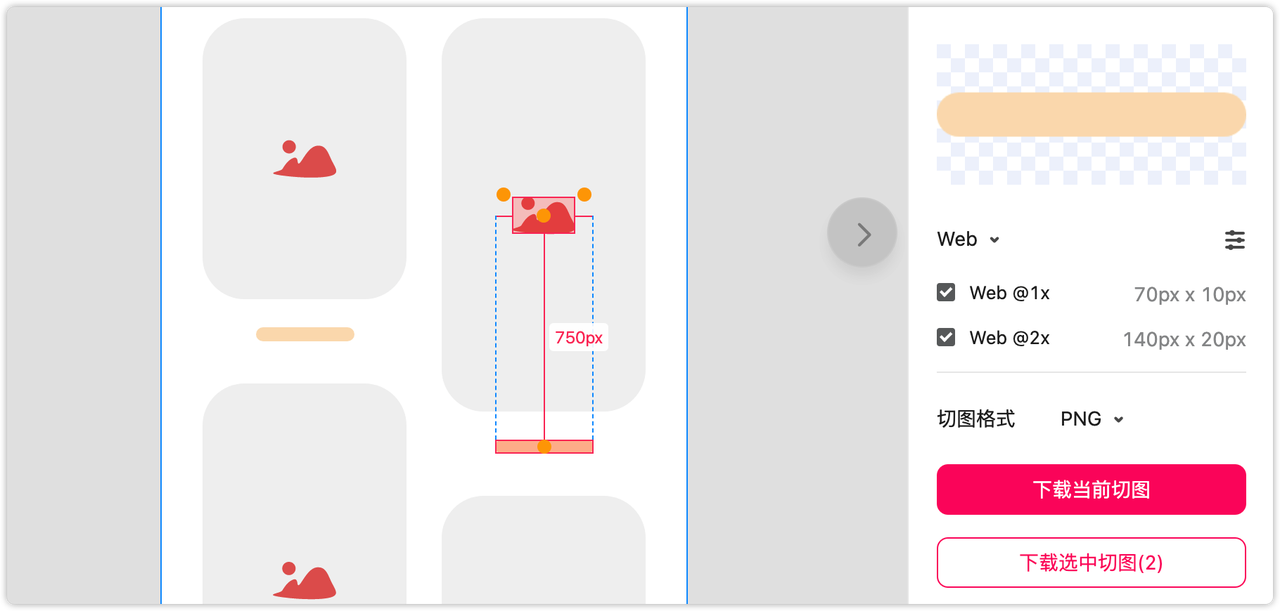 750px

Web

Web @1x 70px x 10px

Web @2x 140px x 20px

切图格式 PNG

下载当前切图

下载选中切图(2)